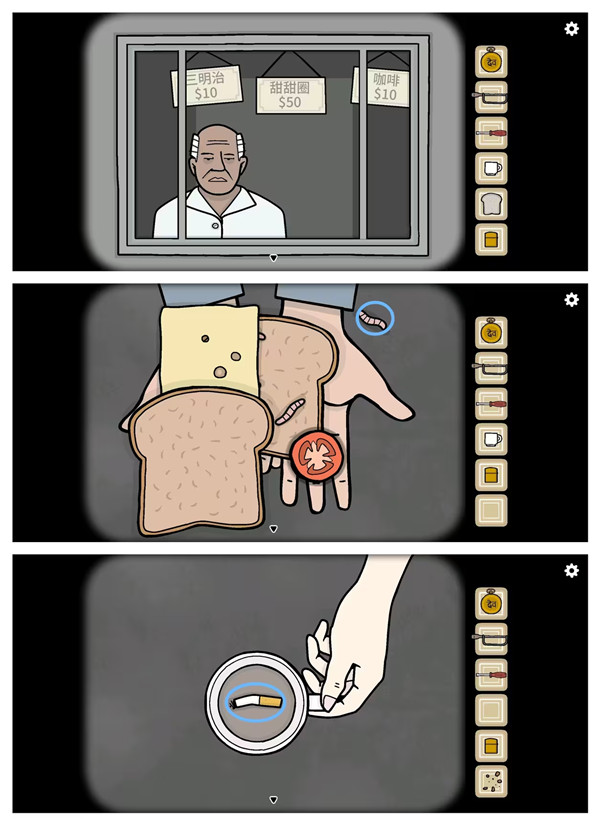 三明治
$10

甜甜圈
$50

咖啡
$10